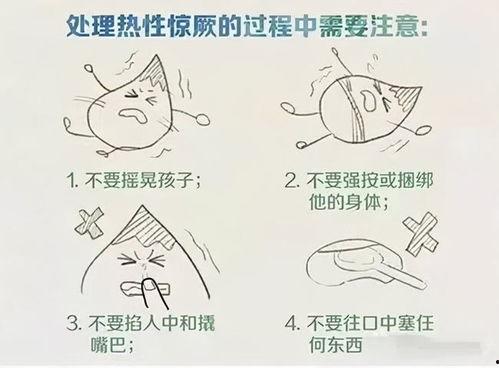 处理热性惊厥的过程中需要注意:

1. 不要摇晃孩子;

2. 不要强按或捆绑他的身体;

3. 不要掐人中和撬嘴巴;

4. 不要往口中塞任何东西